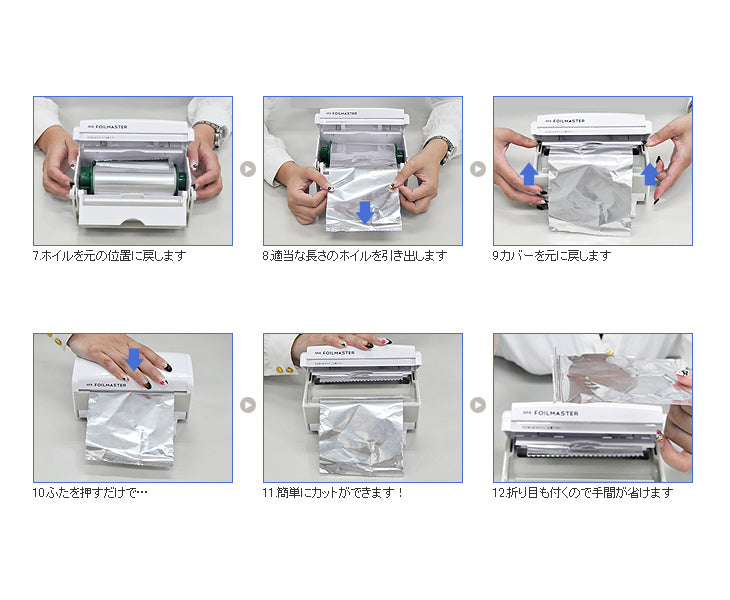 FOILMASTER

7.ホイルを元の位置に戻します

FOILMASTER

8.適当な長さのホイルを引き出します

FOILMASTER

9.カバーを元に戻します

FOILMASTER

10.ふたを押すだけで…

FOILMASTER

11.簡単にカットができます！

FOILMASTER

12.折り目も付くので手間が省けます