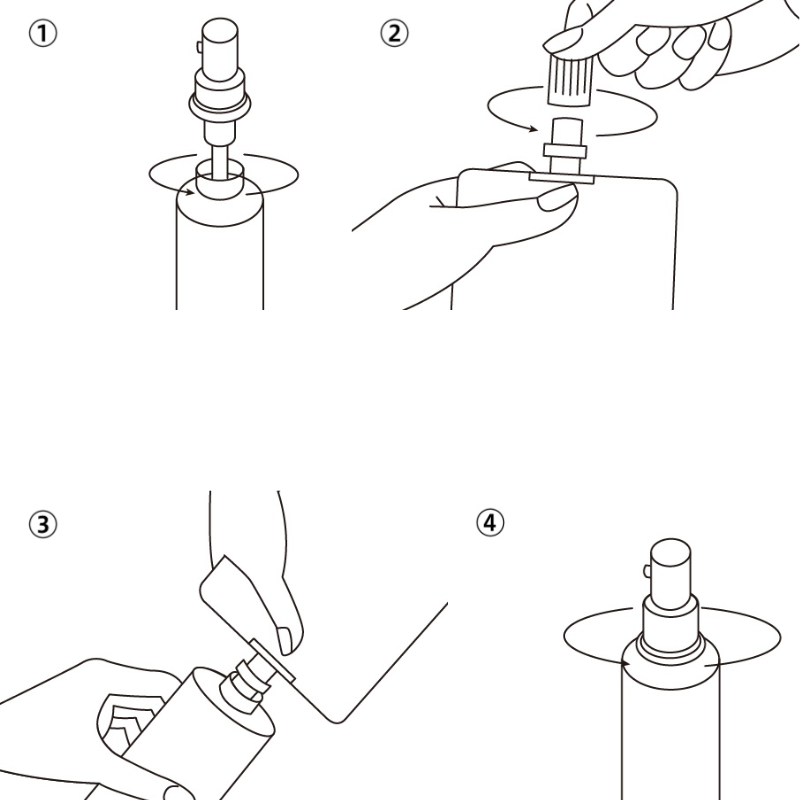 ①

②

③

④