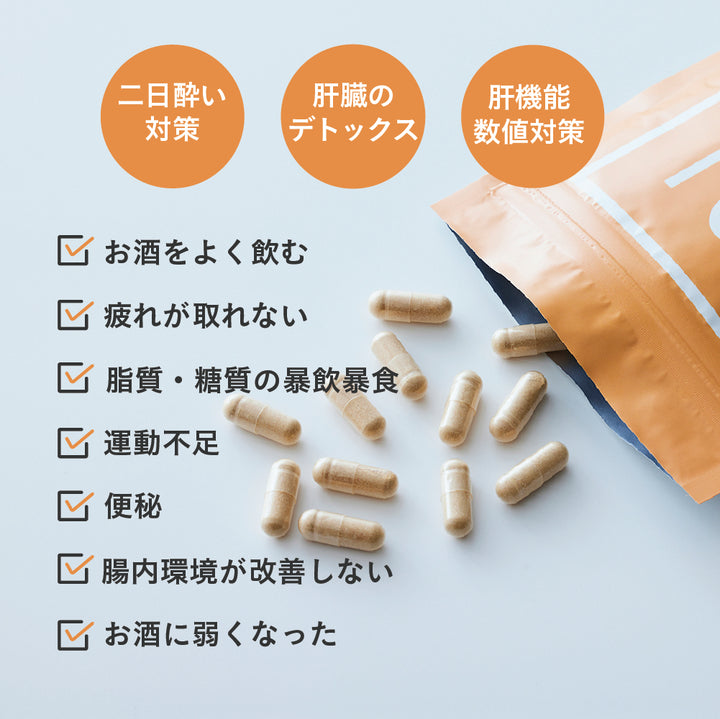 二日酔い対策

肝臓のデトックス

肝機能数値対策

お酒をよく飲む

疲れが取れない

脂質・糖質の暴飲暴食

運動不足

便秘

腸内環境が改善しない

お酒に弱くなった